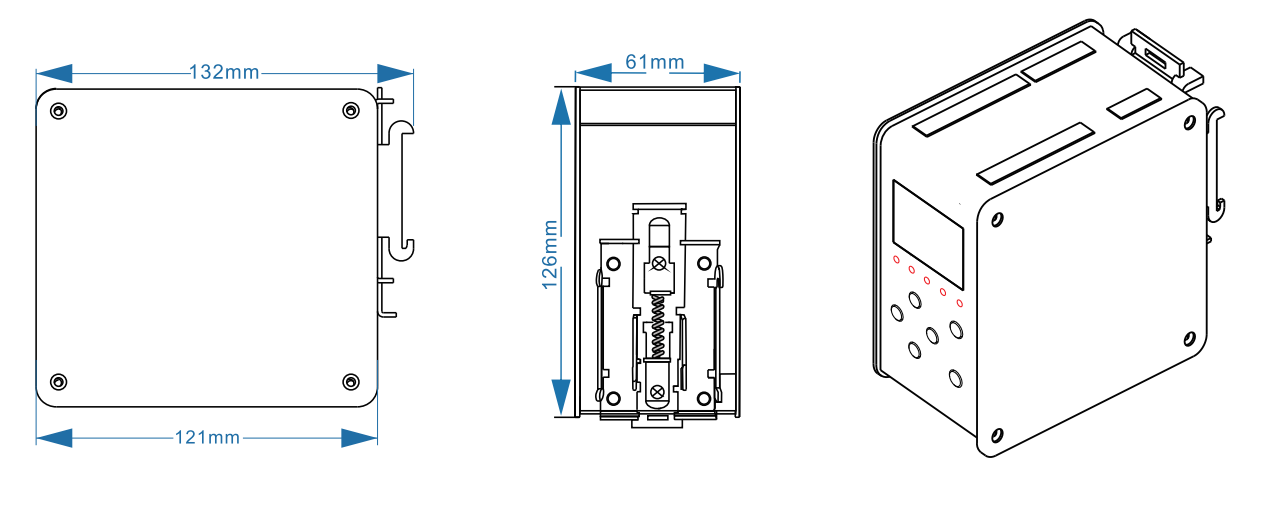 132mm

121mm

61mm

126mm